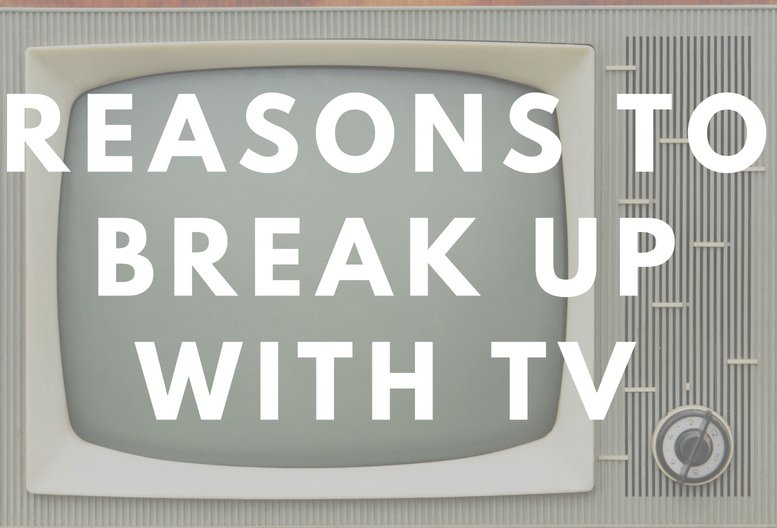 REASONS TO BREAK UP WITH TV